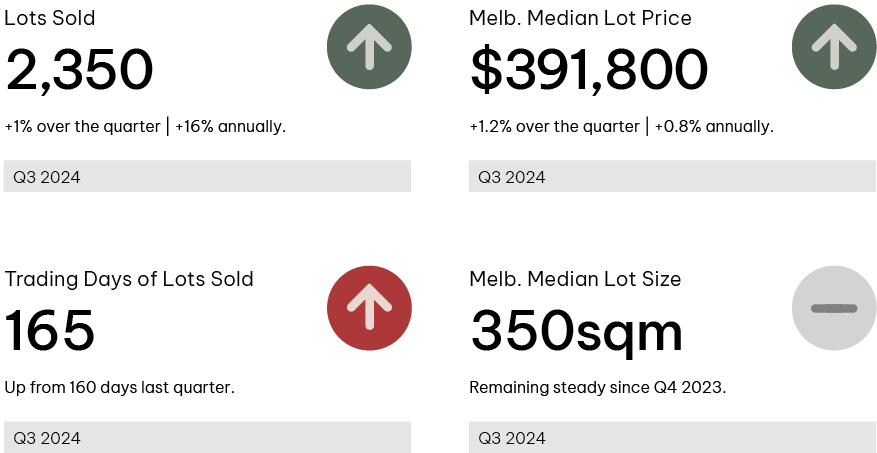 Lots Sold

2,350

+1% over the quarter | +16% annually.

Q3 2024

Melb. Median Lot Price

$391,800

+1.2% over the quarter | +0.8% annually.

Q3 2024

Trading Days of Lots Sold

165

Up from 160 days last quarter.

Q3 2024

Melb. Median Lot Size

350sqm

Remaining steady since Q4 2023.

Q3 2024