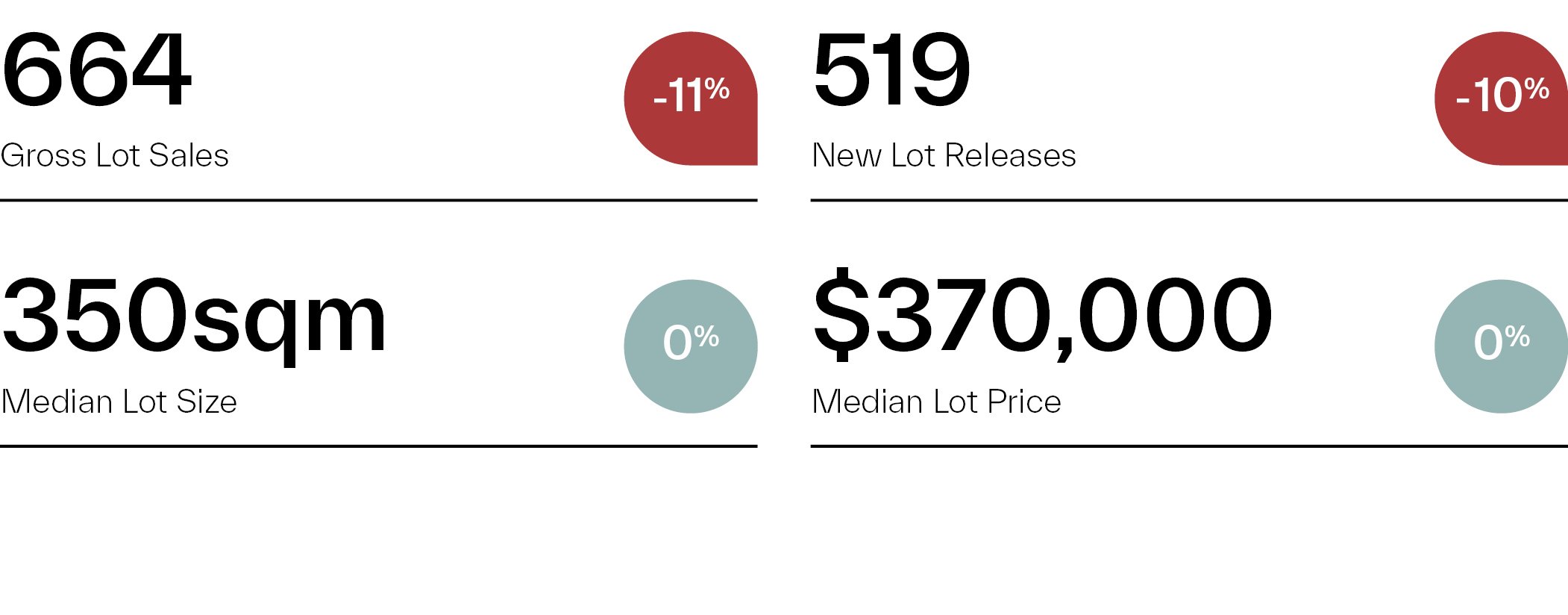 664

-11%

Gross Lot Sales

519

-10%

New Lot Releases

350sqm

0%

Median Lot Size

$370,000

0%

Median Lot Price