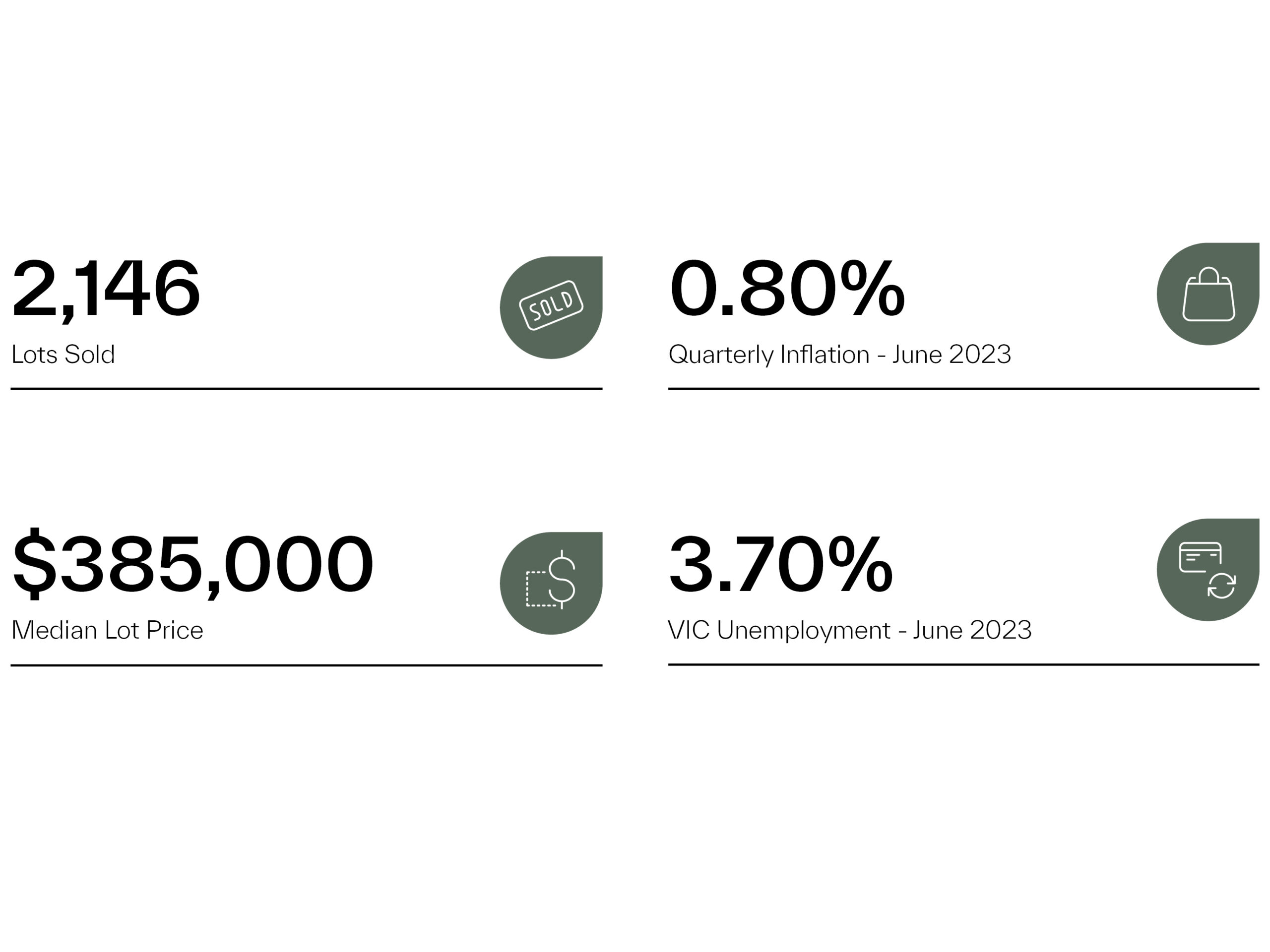 2,146
Lots Sold

SOLD

0.80%
Quarterly Inflation - June 2023

$385,000
Median Lot Price

3.70%
VIC Unemployment - June 2023