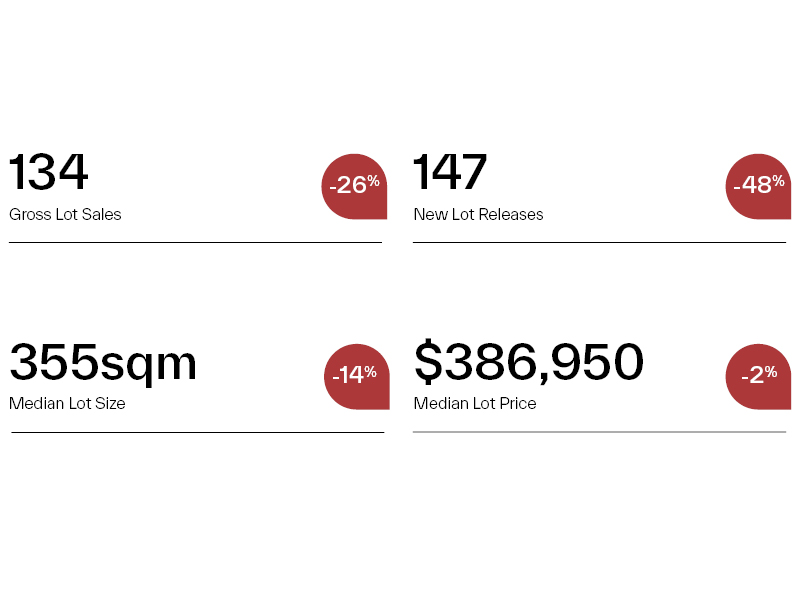 134
Gross Lot Sales
-26%

147
New Lot Releases
-48%

355sqm
Median Lot Size
-14%

$386,950
Median Lot Price
-2%