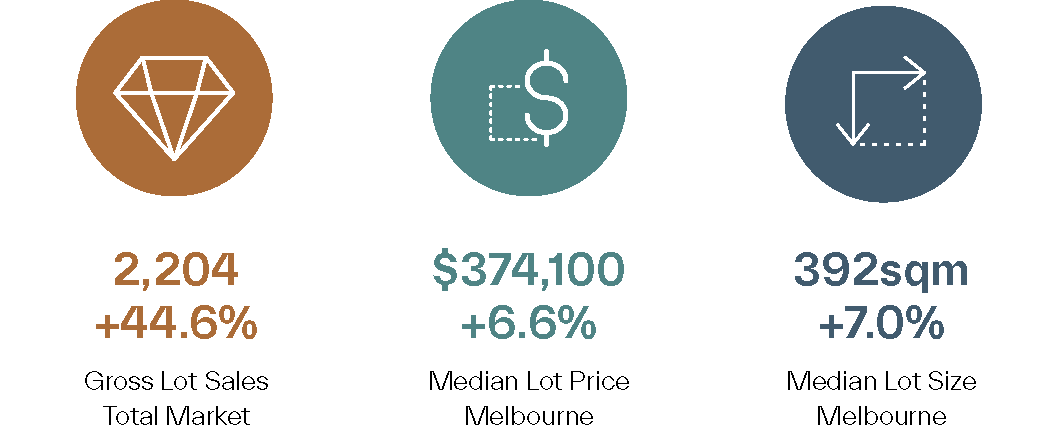 2,204
+44.6%

Gross Lot Sales
Total Market

$374,100
+6.6%

Median Lot Price
Melbourne

392sqm
+7.0%

Median Lot Size
Melbourne